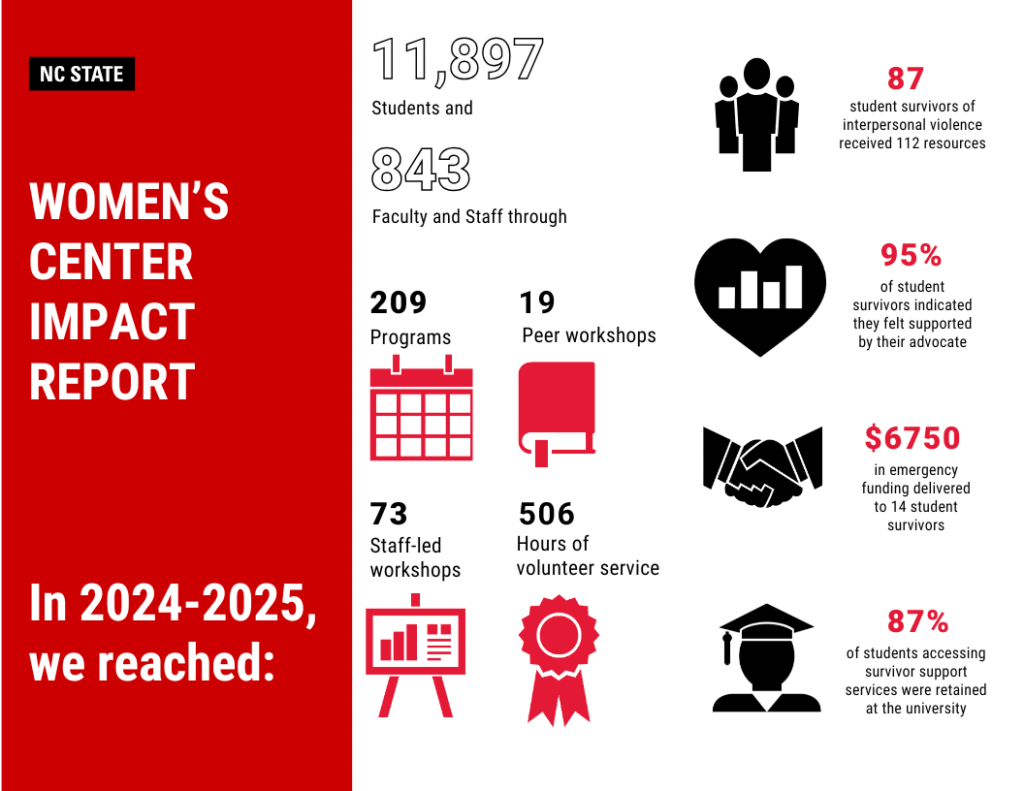 NC STATE

WOMEN'S CENTER IMPACT REPORT

In 2024-2025, we reached:

11,897
Students and

843
Faculty and Staff through

209
Programs

19
Peer workshops

73
Staff-led workshops

506
Hours of volunteer service

87
student survivors of interpersonal violence received 112 resources

95%
of student survivors indicated they felt supported by their advocate

$6750
in emergency funding delivered to 14 student survivors

87%
of students accessing survivor support services were retained at the university